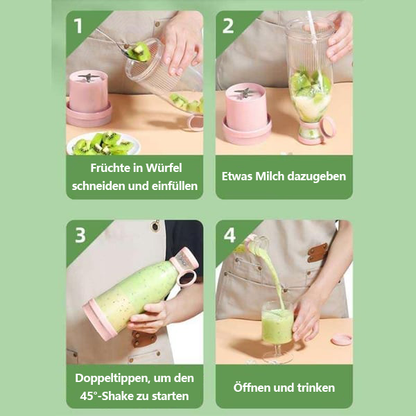 1

Früchte in Würfel schneiden und einfüllen

2

Etwas Milch dazugeben

3

Doppeltippen, um den 45°-Shake zu starten

4

Öffnen und trinken